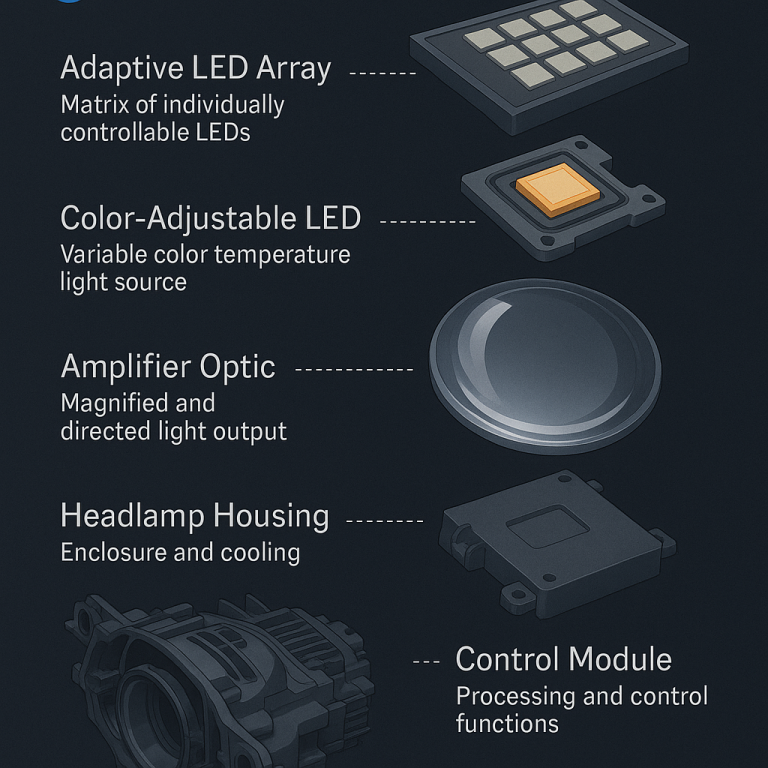 Adaptive LED Array
Matrix of individually controllable LEDs

Color-Adjustable LED
Variable color temperature light source

Amplifier Optic
Magnified and directed light output

Headlamp Housing
Enclosure and cooling

Control Module
Processing and control functions