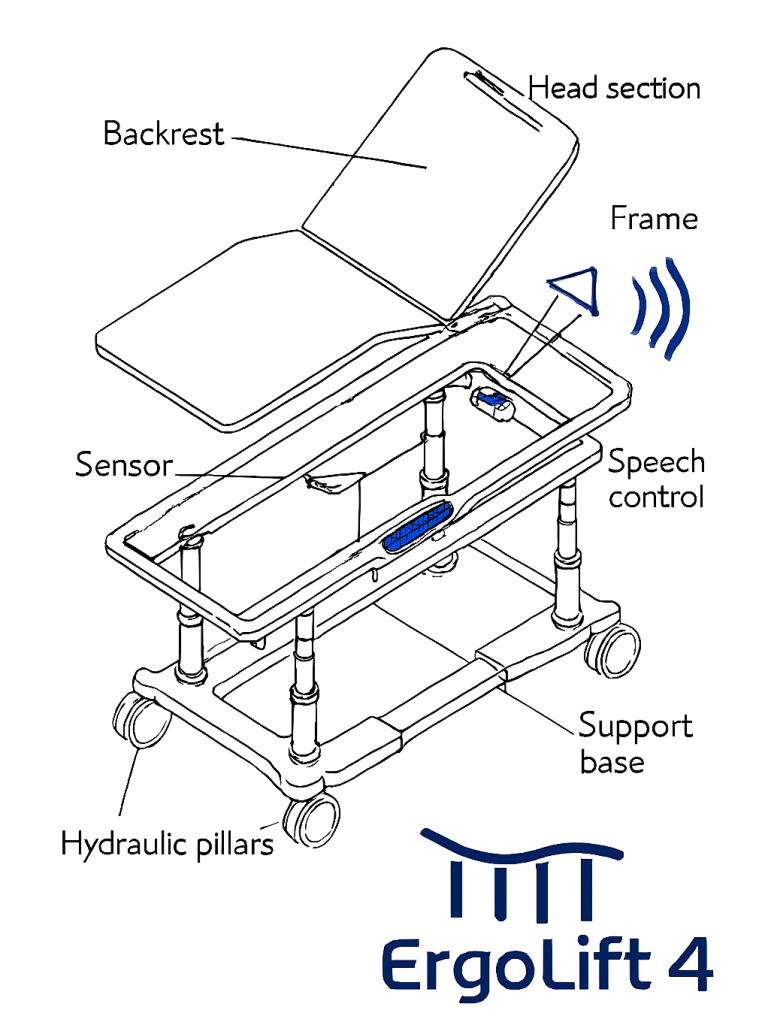 Head section

Backrest

Frame

Sensor

Speech control

Support base

Hydraulic pillars

ErgoLift 4